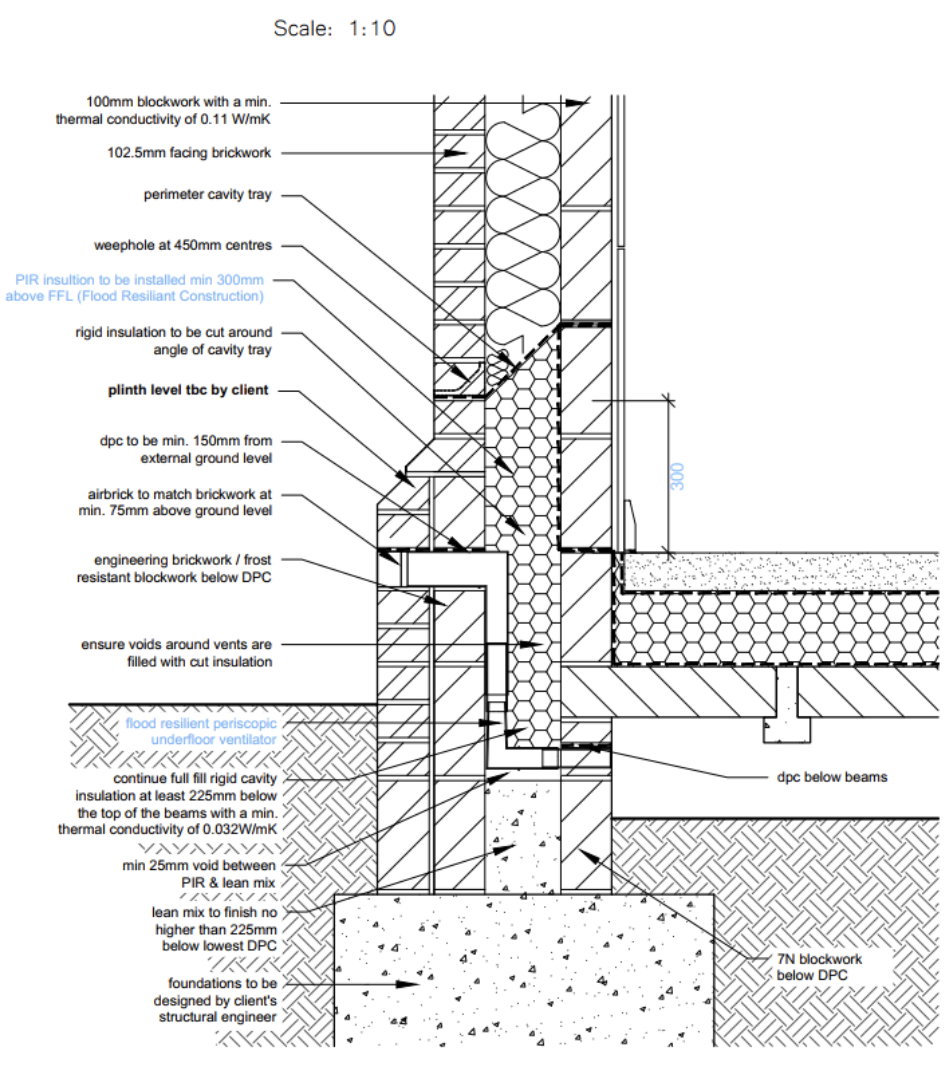 Scale: 1:10

100mm blockwork with a min. thermal conductivity of 0.11 W/mK

102.5mm facing brickwork

perimeter cavity tray

weephole at 450mm centres

PIR insultion to be installed min 300mm above FFL (Flood Resiliant Construction)

rigid insulation to be cut around angle of cavity tray

plinth level tbc by client

dpc to be min. 150mm from external ground level

airbrick to match brickwork at min. 75mm above ground level

engineering brickwork / frost resistant blockwork below DPC

ensure voids around vents are filled with cut insulation

flood resilient periscopic underfloor ventilator

continue full fill rigid cavity insulation at least 225mm below the top of the beams with a min. thermal conductivity of 0.032W/mK

min 25mm void between PIR & lean mix

lean mix to finish no higher than 225mm below lowest DPC

foundations to be designed by client's structural engineer

300

dpc below beams

7N blockwork below DPC